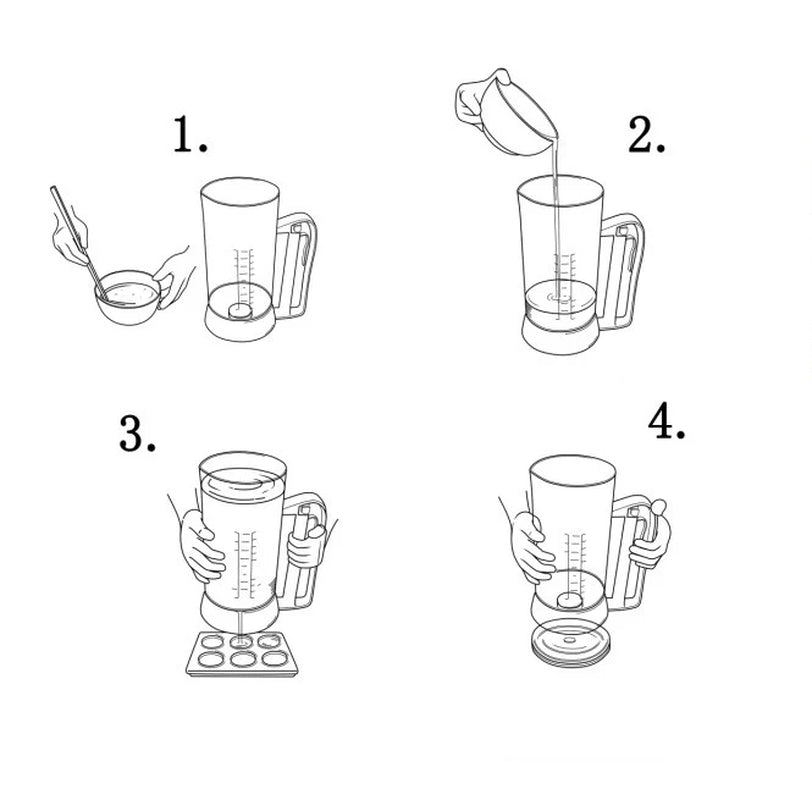 1.

2.

3.

4.