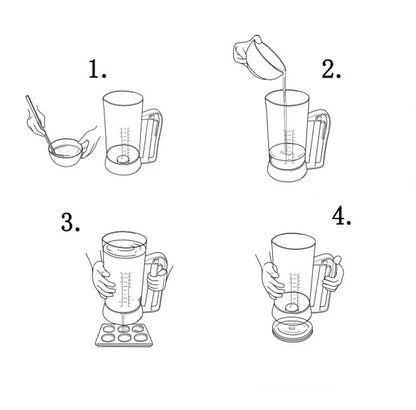 1.

2.

3.

4.